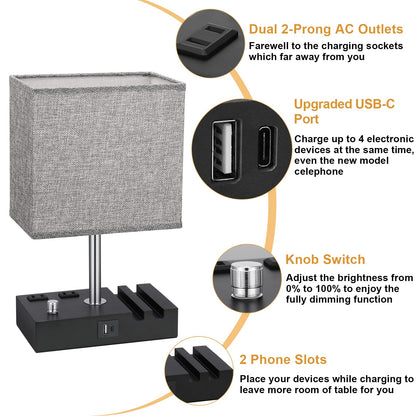 Dual 2-Prong AC Outlets
Farewell to the charging sockets which far away from you

Upgraded USB-C Port
Charge up to 4 electronic devices at the same time, even the new model celephone

Knob Switch
Adjust the brightness from 0% to 100% to enjoy the fully dimming function

2 Phone Slots
Place your devices while charging to leave more room of table for you