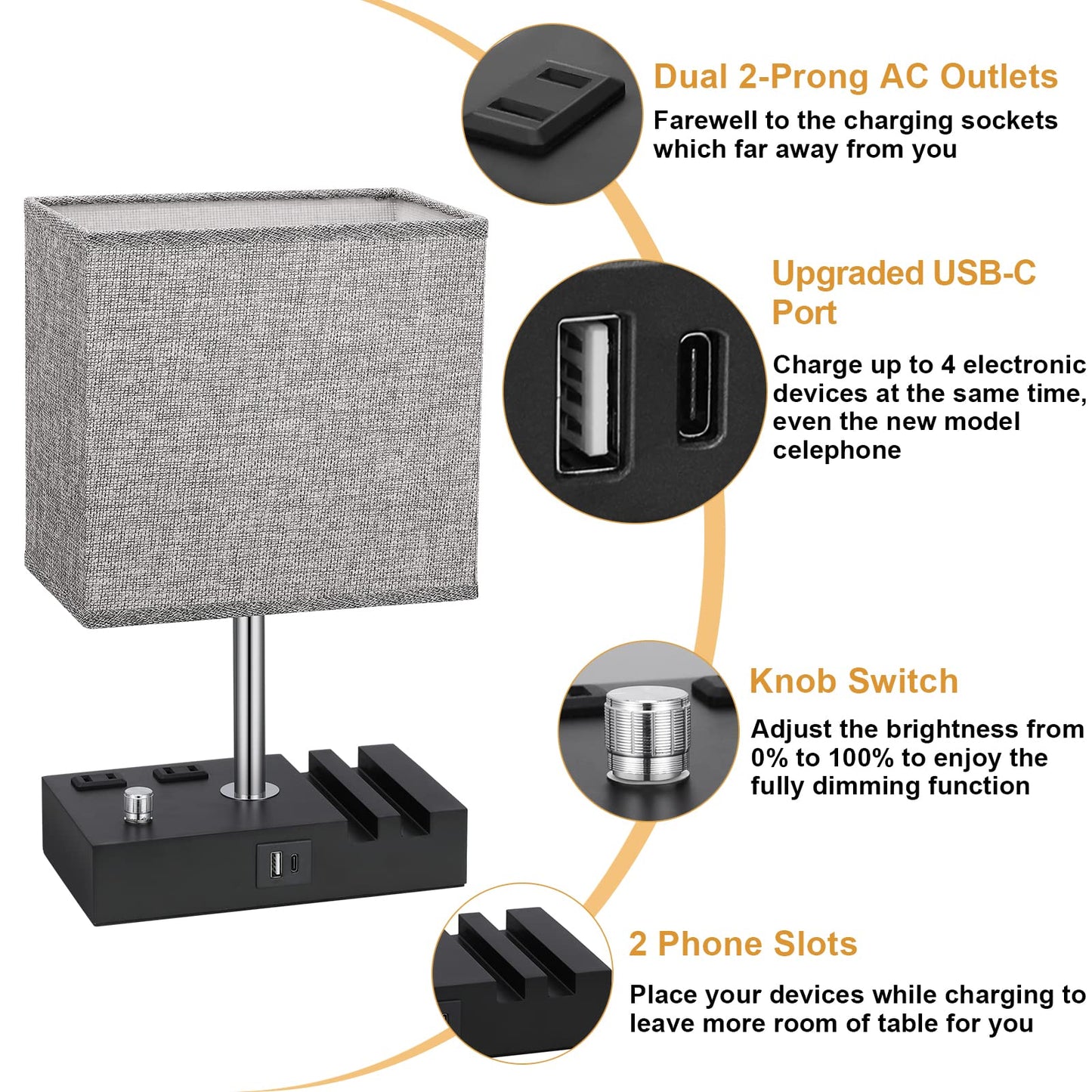 Dual 2-Prong AC Outlets

Farewell to the charging sockets which far away from you

Upgraded USB-C Port

Charge up to 4 electronic devices at the same time, even the new model celephone

Knob Switch

Adjust the brightness from 0% to 100% to enjoy the fully dimming function

2 Phone Slots

Place your devices while charging to leave more room of table for you