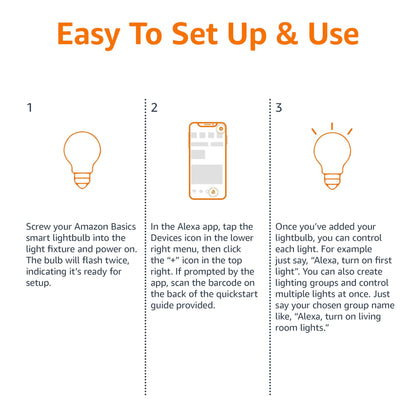 Easy To Set Up & Use

1

Screw your Amazon Basics smart lightbulb into the light fixture and power on. The bulb will flash twice, indicating it's ready for setup.

2

In the Alexa app, tap the Devices icon in the lower right menu, then click the "+" icon in the top right. If prompted by the app, scan the barcode on the back of the quickstart guide provided.

3

Once you've added your lightbulb, you can control each light. For example just say, "Alexa, turn on first light". You can also create lighting groups and control multiple lights at once. Just say your chosen group name like, "Alexa, turn on living room lights."