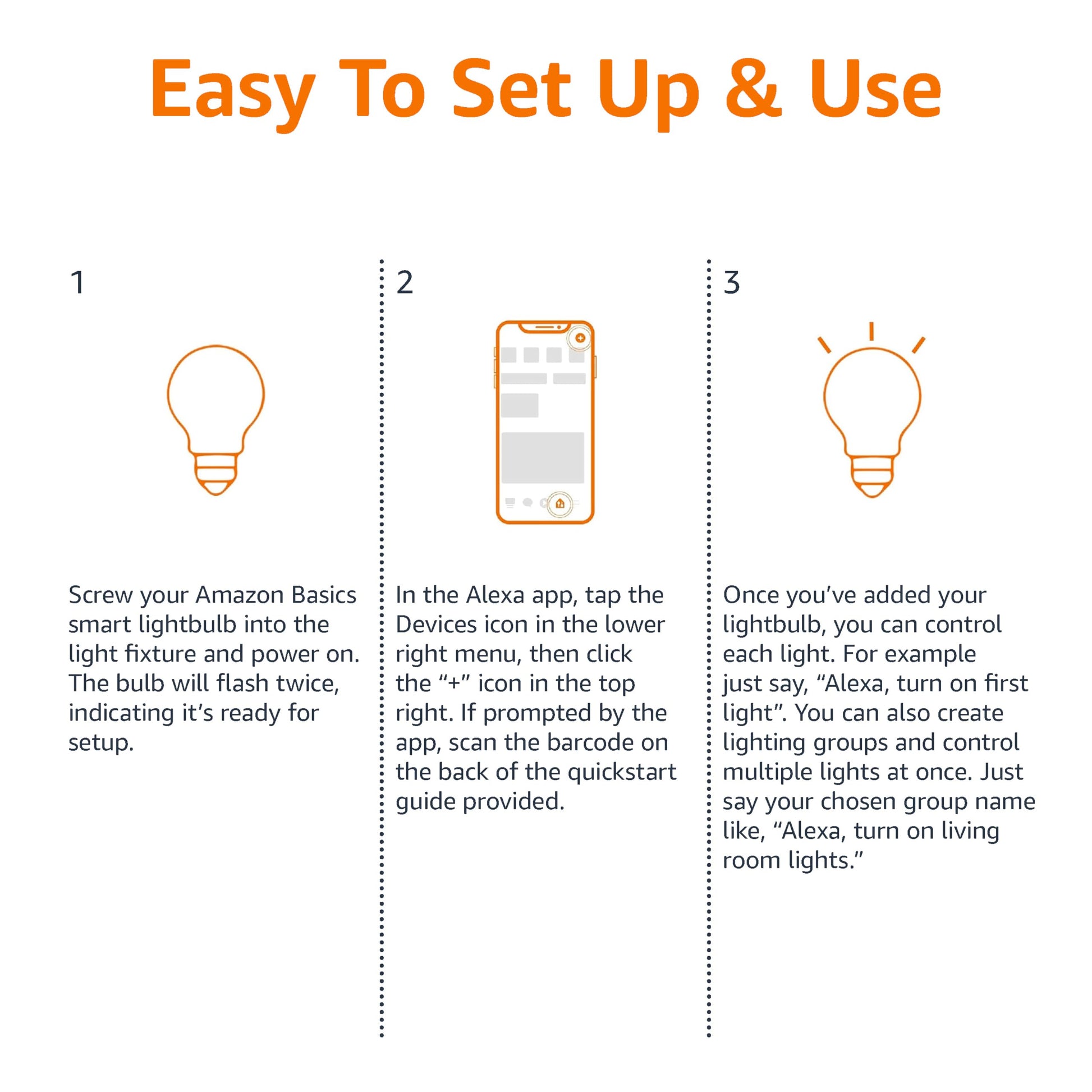 Easy To Set Up & Use

1

Screw your Amazon Basics smart lightbulb into the light fixture and power on. The bulb will flash twice, indicating it's ready for setup.

2

In the Alexa app, tap the Devices icon in the lower right menu, then click the "+" icon in the top right. If prompted by the app, scan the barcode on the back of the quickstart guide provided.

3

Once you've added your lightbulb, you can control each light. For example just say, "Alexa, turn on first light". You can also create lighting groups and control multiple lights at once. Just say your chosen group name like, "Alexa, turn on living room lights."