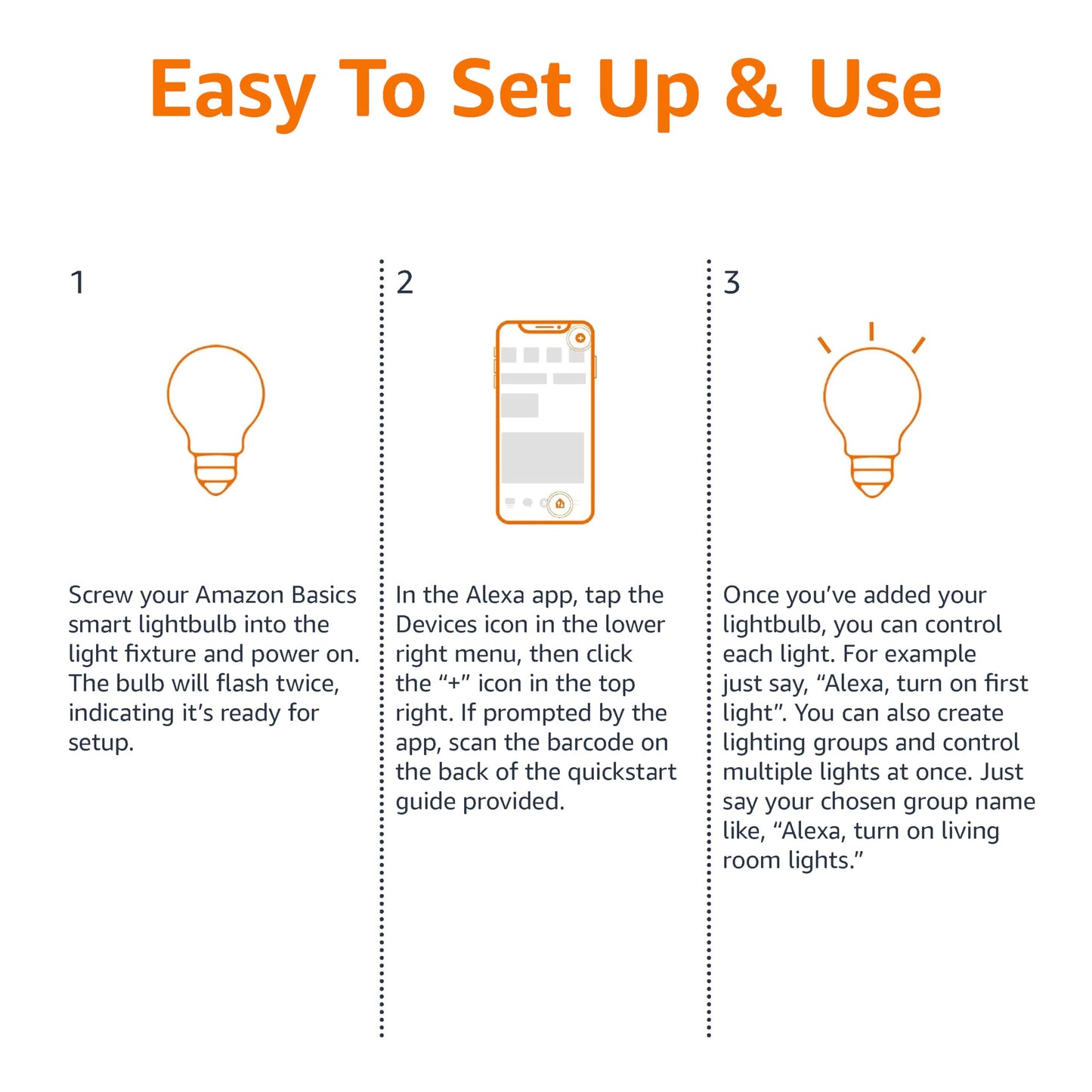 Easy To Set Up & Use

1

Screw your Amazon Basics smart lightbulb into the light fixture and power on. The bulb will flash twice, indicating it's ready for setup.

2

In the Alexa app, tap the Devices icon in the lower right menu, then click the "+" icon in the top right. If prompted by the app, scan the barcode on the back of the quickstart guide provided.

3

Once you've added your lightbulb, you can control each light. For example just say, "Alexa, turn on first light". You can also create lighting groups and control multiple lights at once. Just say your chosen group name like, "Alexa, turn on living room lights."